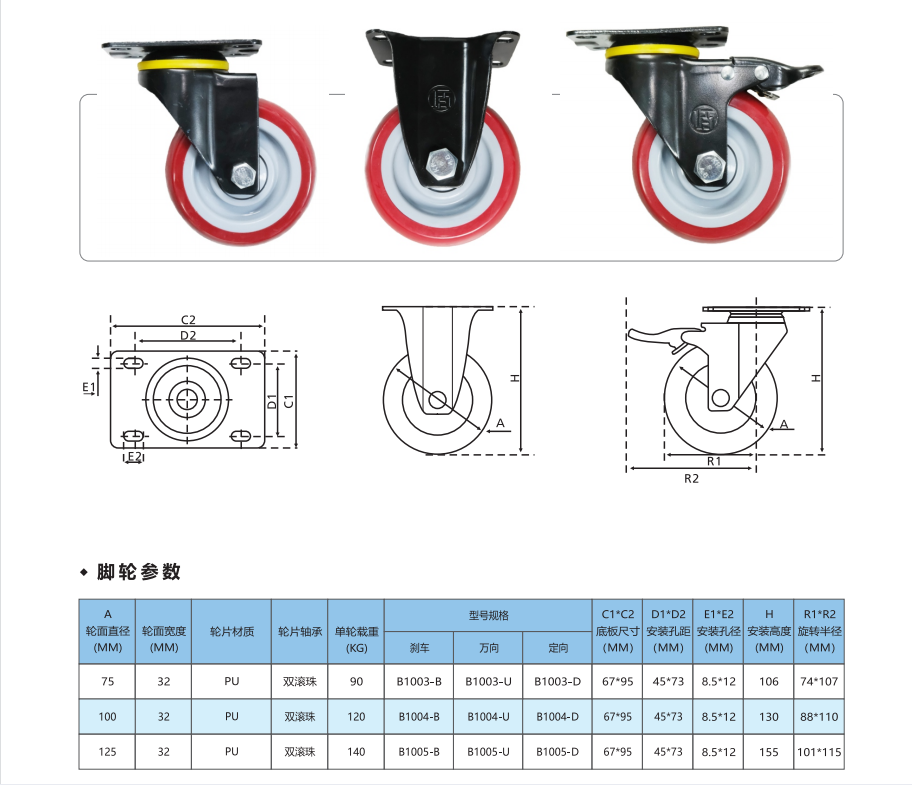 C2
D2
E1
D1
C1
E2
H
A
H
A
R1
R2

◆ 脚轮参数

| A 轮面直径 (MM) | 轮面宽度 (MM) | 轮片材质 | 轮片轴承 | 单轮载重 (KG) | 型号规格 刹车 | 型号规格 万向 | 型号规格 定向 | C1*C2 底板尺寸 (MM) | D1*D2 安装孔距 (MM) | E1*E2 安装孔径 (MM) | H 安装高度 (MM) | R1*R2 旋转半径 (MM) |
|---|---|---|---|---|---|---|---|---|---|---|---|---|
| 75 | 32 | PU | 双滚珠 | 90 | B1003-B | B1003-U | B1003-D | 67*95 | 45*73 | 8.5*12 | 106 | 74*107 |
| 100 | 32 | PU | 双滚珠 | 120 | B1004-B | B1004-U | B1004-D | 67*95 | 45*73 | 8.5*12 | 130 | 88*110 |
| 125 | 32 | PU | 双滚珠 | 140 | B1005-B | B1005-U | B1005-D | 67*95 | 45*73 | 8.5*12 | 155 | 101*115 |